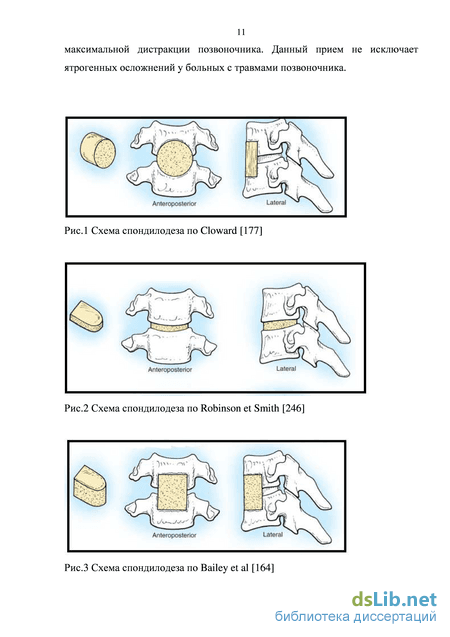 11

максимальной дистракции позвоночника. Данный прием не исключает ятрогенных осложнений у больных с травмами позвоночника.

Anteroposterior

Lateral

Рис.1 Схема спондилодеза по Cloward [177]

Anteroposterior

Lateral

Рис.2 Схема спондилодеза по Robinson et Smith [246]

Anteroposterior

Lateral

Рис.3 Схема спондилодеза по Bailey et al [164]

dsLib.net
библиотека диссертаций